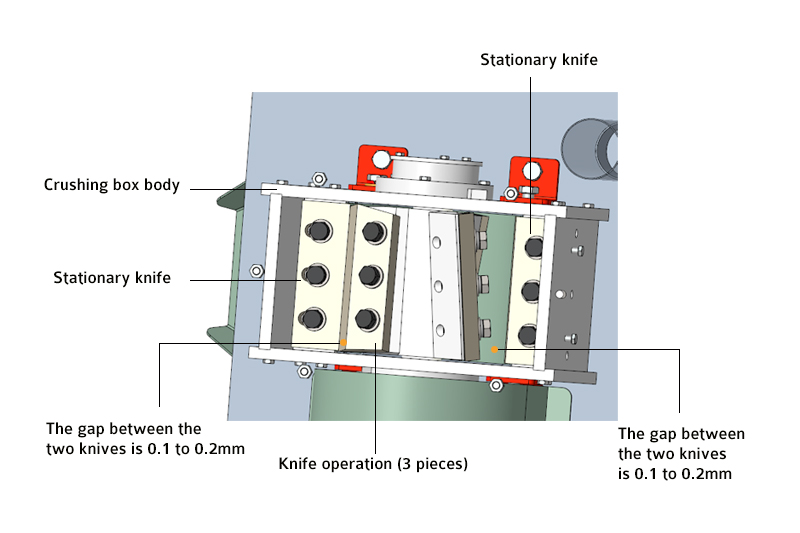 Stationary knife

Crushing box body

Stationary knife

The gap between the two knives is 0.1 to 0.2mm

Knife operation (3 pieces)

The gap between the two knives is 0.1 to 0.2mm